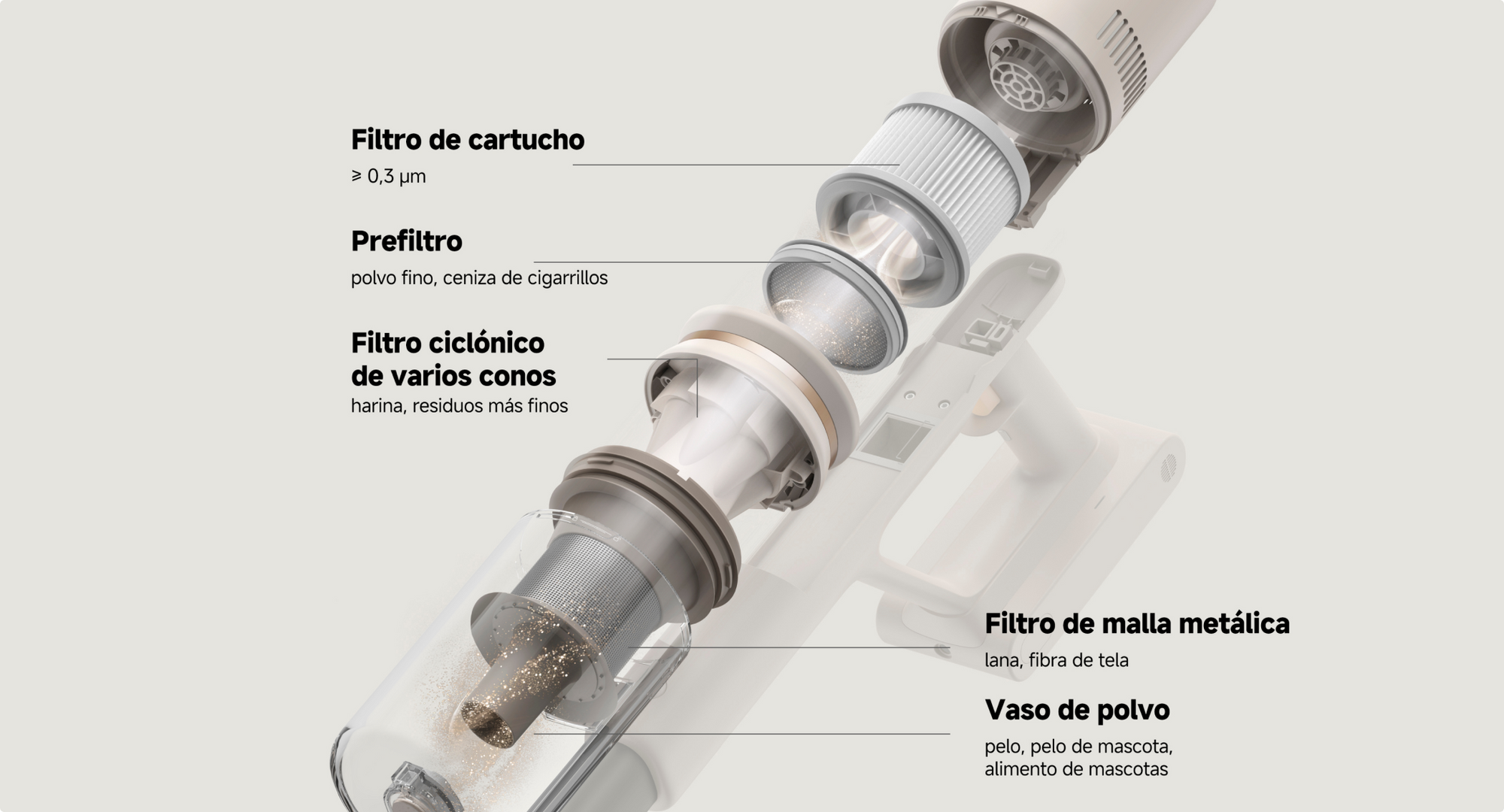 Filtro de cartucho
⩾ 0,3 μm

Prefiltro
polvo fino, ceniza de cigarrillos

Filtro ciclónico de varios conos
harina, residuos más finos

Filtro de malla metálica
lana, fibra de tela

Vaso de polvo
pelo, pelo de mascota, alimento de mascotas